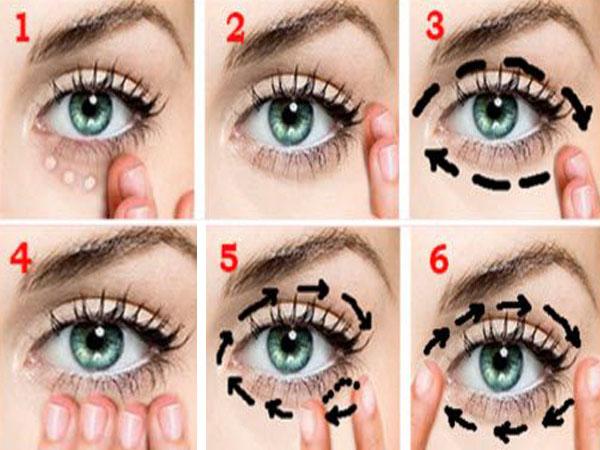 1
2
3
4
5
6